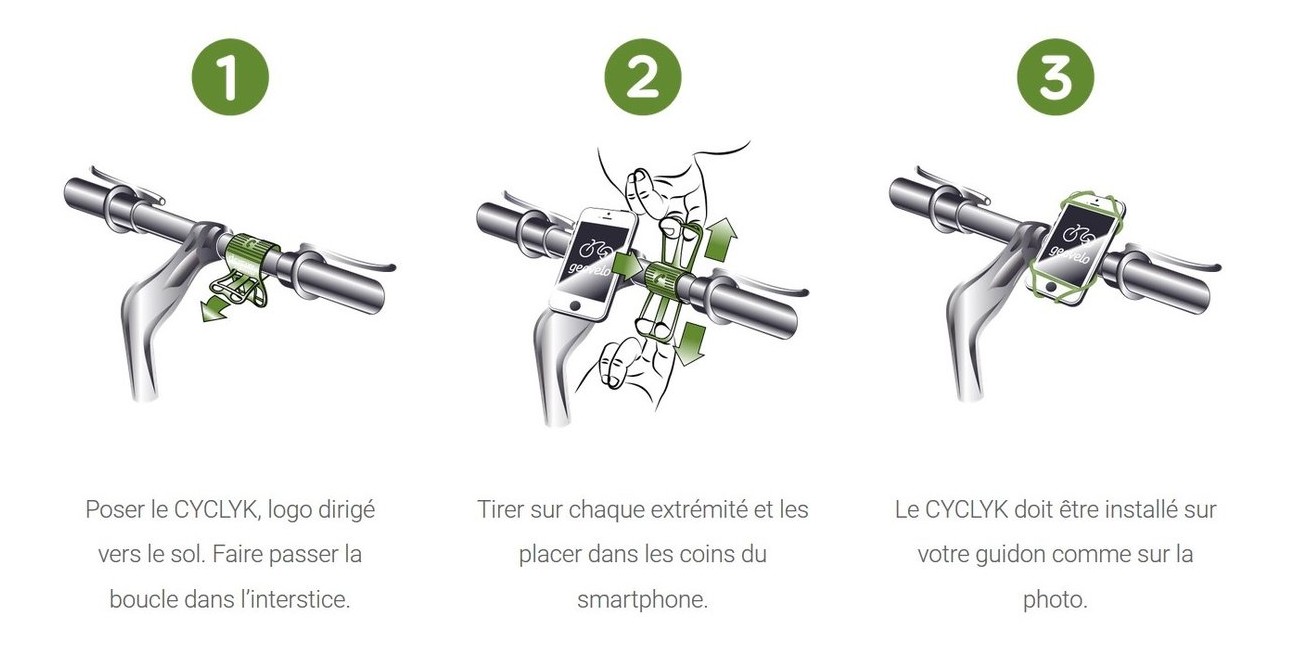 1

Poser le CYCLYK, logo dirigé vers le sol. Faire passer la boucle dans l'interstice.

2

geovelo

Tirer sur chaque extrémité et les placer dans les coins du smartphone.

3

geovelo

Le CYCLYK doit être installé sur votre guidon comme sur la photo.