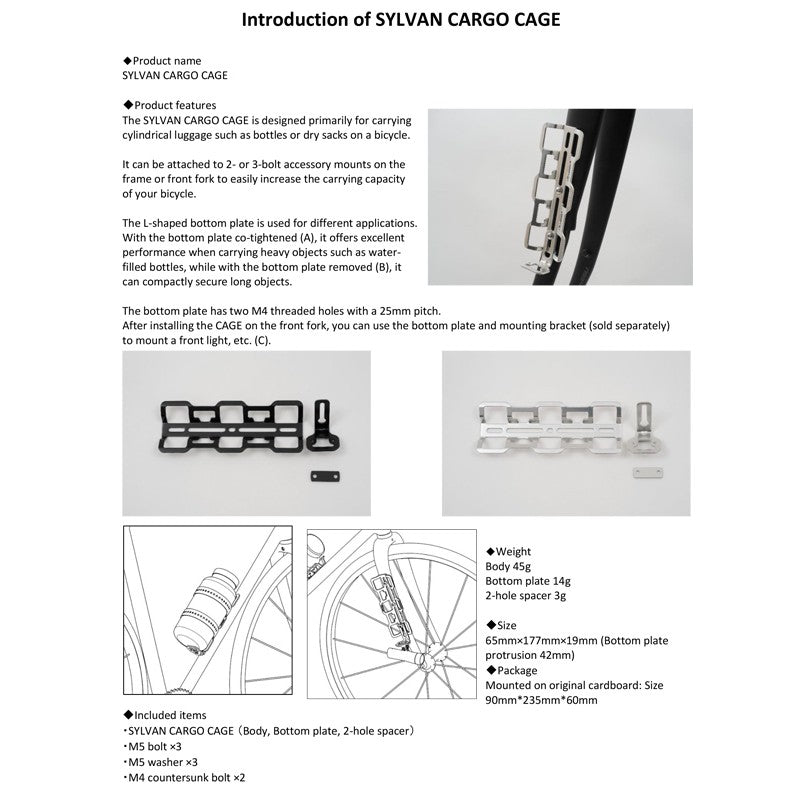 Introduction of SYLVAN CARGO CAGE

◆Product name
SYLVAN CARGO CAGE

◆Product features
The SYLVAN CARGO CAGE is designed primarily for carrying cylindrical luggage such as bottles or dry sacks on a bicycle.

It can be attached to 2- or 3-bolt accessory mounts on the frame or front fork to easily increase the carrying capacity of your bicycle.

The L-shaped bottom plate is used for different applications. With the bottom plate co-tightened (A), it offers excellent performance when carrying heavy objects such as water-filled bottles, while with the bottom plate removed (B), it can compactly secure long objects.

The bottom plate has two M4 threaded holes with a 25mm pitch.
After installing the CAGE on the front fork, you can use the bottom plate and mounting bracket (sold separately) to mount a front light, etc. (C).

◆Weight
Body 45g
Bottom plate 14g
2-hole spacer 3g

◆Size
65mm×177mm×19mm (Bottom plate protrusion 42mm)
◆Package
Mounted on original cardboard: Size 90mm*235mm*60mm

◆Included items
・SYLVAN CARGO CAGE（Body, Bottom plate, 2-hole spacer）
・M5 bolt ×3
・M5 washer ×3
・M4 countersunk bolt ×2