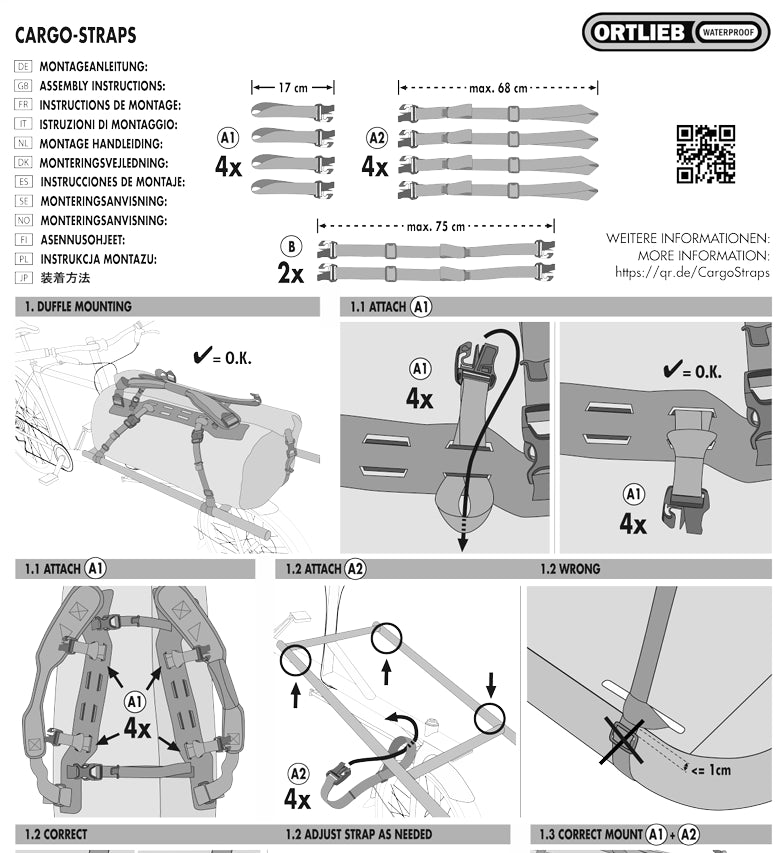 CARGO-STRAPS

ORTLIEB WATERPROOF

DE MONTAGEANLEITUNG:
GB ASSEMBLY INSTRUCTIONS:
FR INSTRUCTIONS DE MONTAGE:
IT ISTRUZIONI DI MONTAGGIO:
NL MONTAGE HANDLEIDING:
DK MONTERINGSVEJLEDNING:
ES INSTRUCCIONES DE MONTAJE:
SE MONTERINGSANVISNING:
NO MONTERINGSANVISNING:
FI ASENNUSOHJEET:
PL INSTRUKCJA MONTAZU:
JP 装着方法

17 cm
A1
4x

max. 68 cm
A2
4x

max. 75 cm
B
2x

WEITERE INFORMATIONEN:
MORE INFORMATION:
https://qr.de/CargoStraps

1. DUFFLE MOUNTING
✔ = O.K.

1.1 ATTACH A1
A1
4x
✔ = O.K.
A1
4x

1.1 ATTACH A1
A1
4x

1.2 ATTACH A2
A2
4x

1.2 WRONG
<= 1cm

1.2 CORRECT

1.2 ADJUST STRAP AS NEEDED

1.3 CORRECT MOUNT A1 + A2