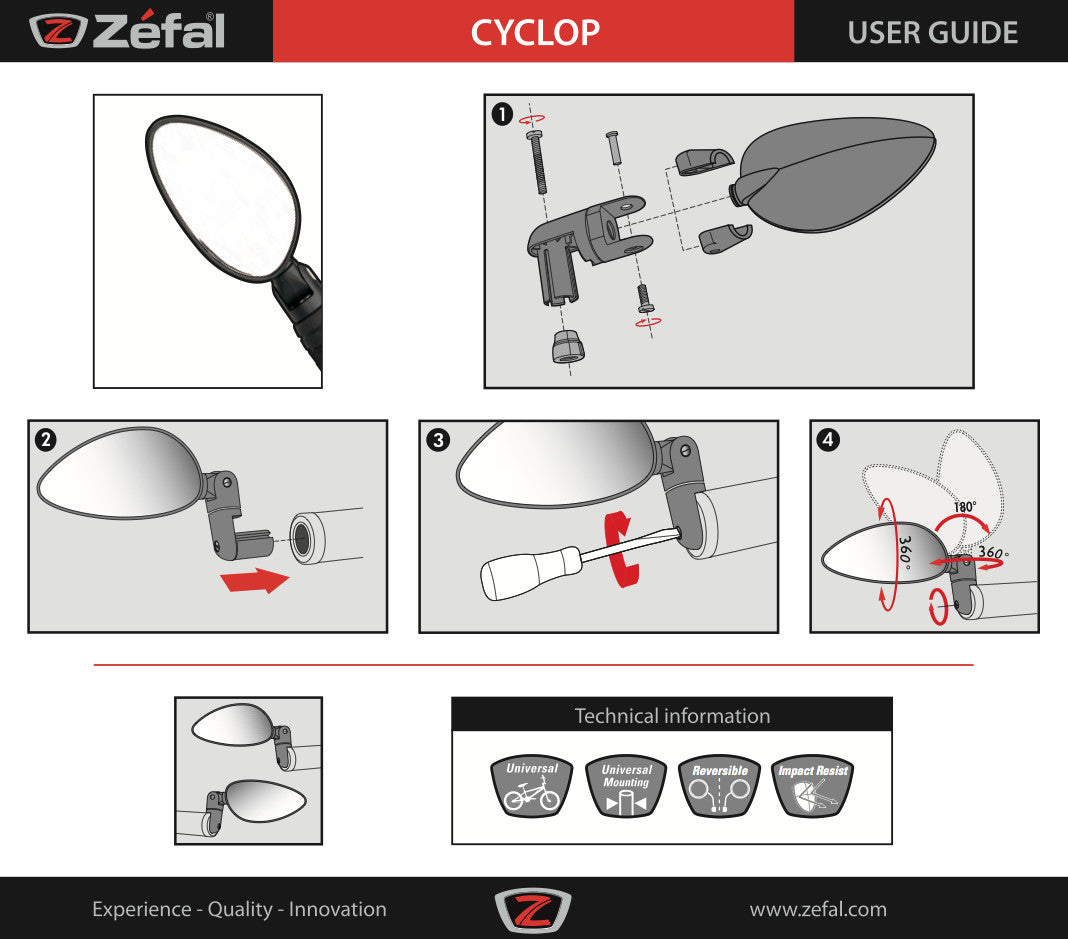 Zéfal®

CYCLOP

USER GUIDE

1

2

3

4

180°

360°

360°

Technical information

Universal

Universal Mounting

Reversible

Impact Resist

Experience - Quality - Innovation

www.zefal.com