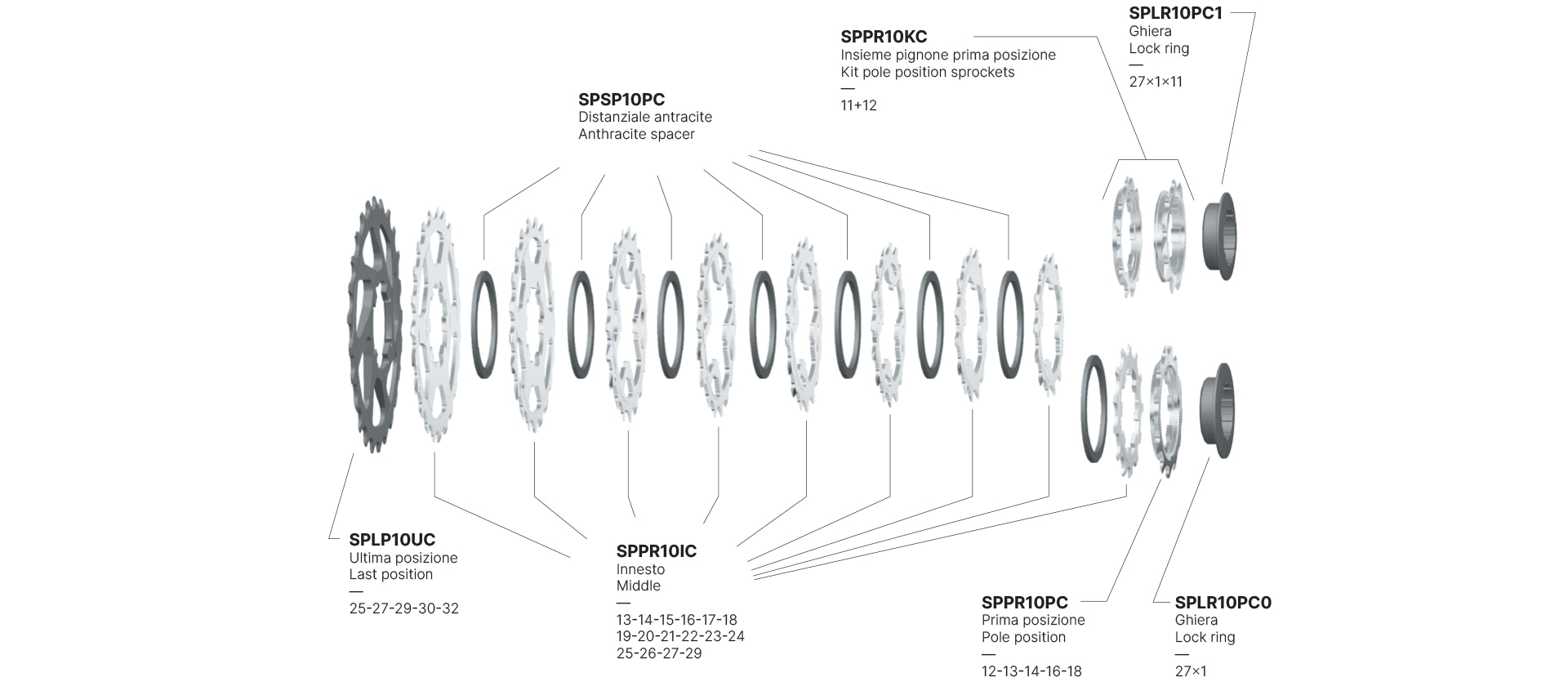 SPLR10PC1
Ghiera
Lock ring
—
27×1×11

SPPR10KC
Insieme pignone prima posizione
Kit pole position sprockets
—
11+12

SPSP10PC
Distanziale antracite
Anthracite spacer

SPLP10UC
Ultima posizione
Last position
—
25-27-29-30-32

SPPR10IC
Innesto
Middle
—
13-14-15-16-17-18
19-20-21-22-23-24
25-26-27-29

SPPR10PC
Prima posizione
Pole position
—
12-13-14-16-18

SPLR10PC0
Ghiera
Lock ring
—
27×1